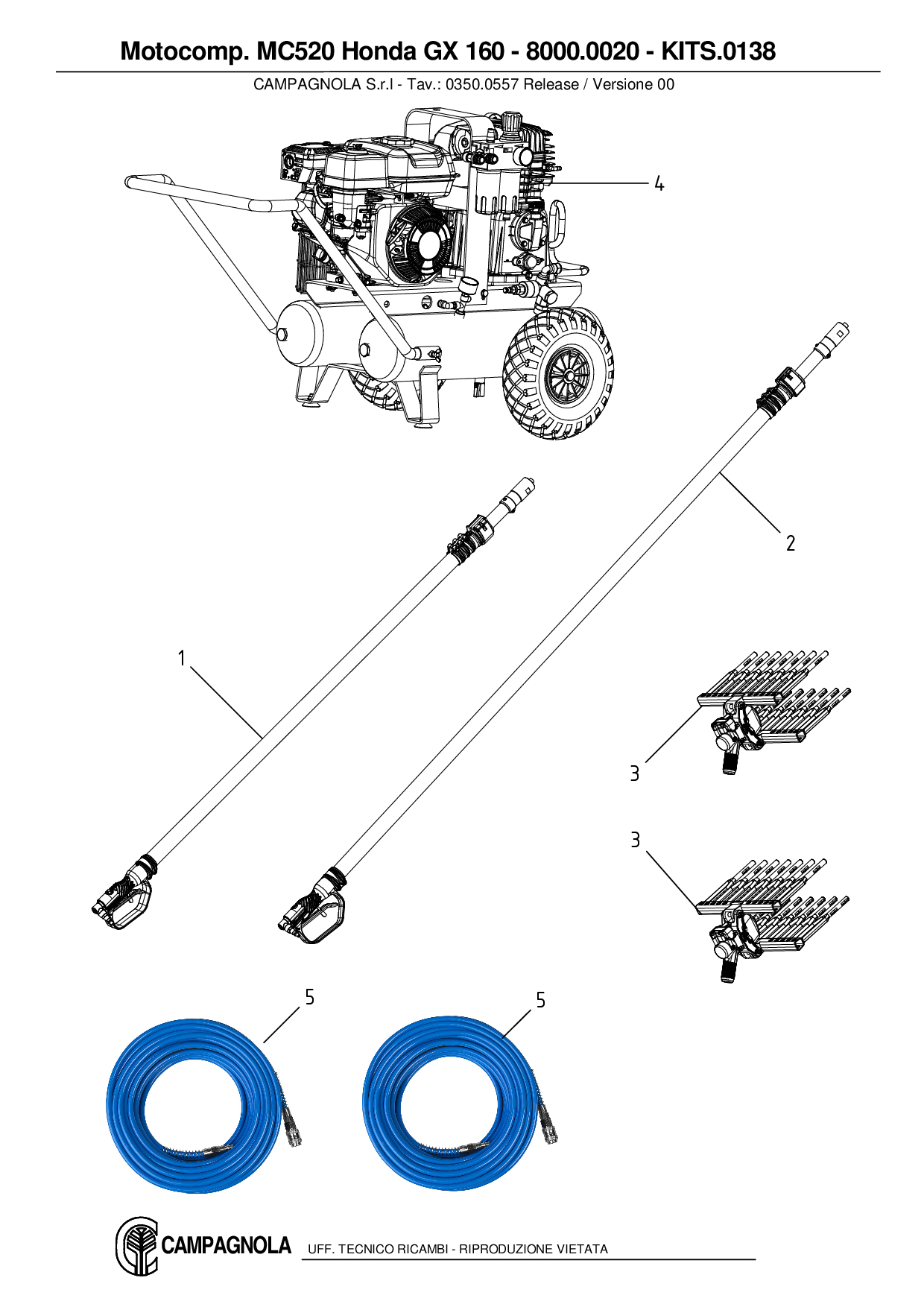 Motocomp. MC520 Honda GX 160 - 8000.0020 - KITS.0138

CAMPAGNOLA S.r.l - Tav.: 0350.0557 Release / Versione 00

4

2

1

3

3

5

5

CAMPAGNOLA

UFF. TECNICO RICAMBI - RIPRODUZIONE VIETATA